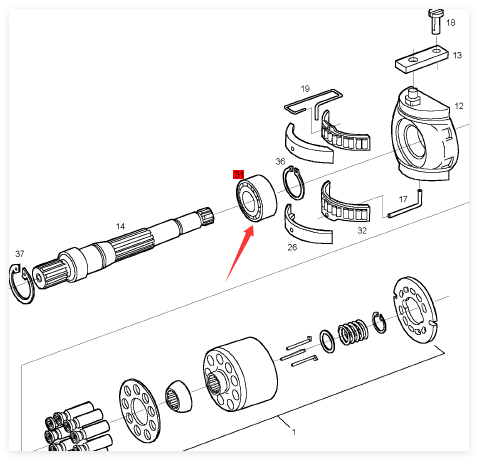 18
13
19
12
36
31
17
14
32
26
37
1