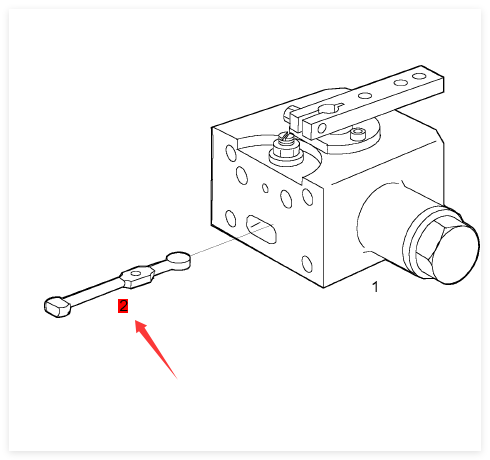 1
2