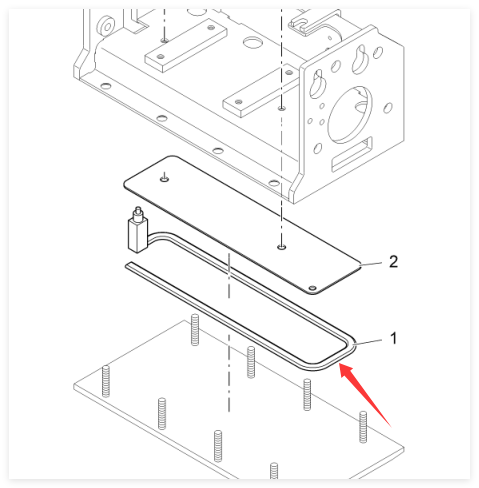 2

1