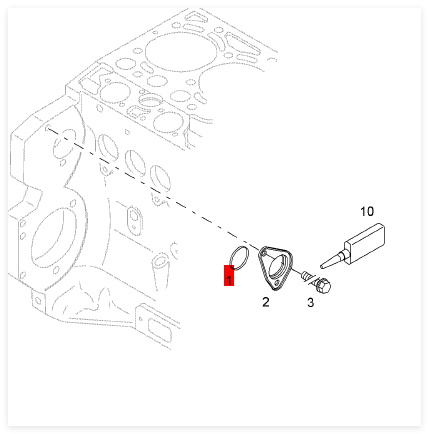 10
1
2
3