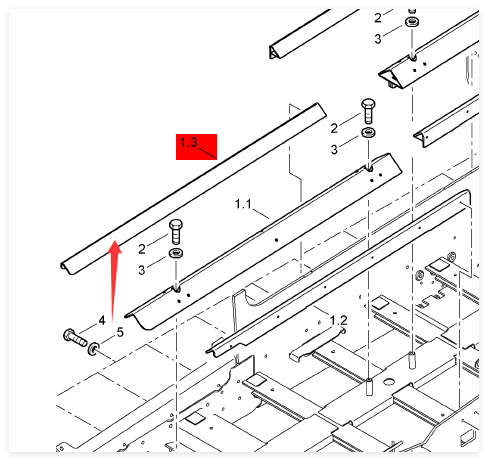 2
3
2
3
1.3
1.1
2
3
4
5
1.2