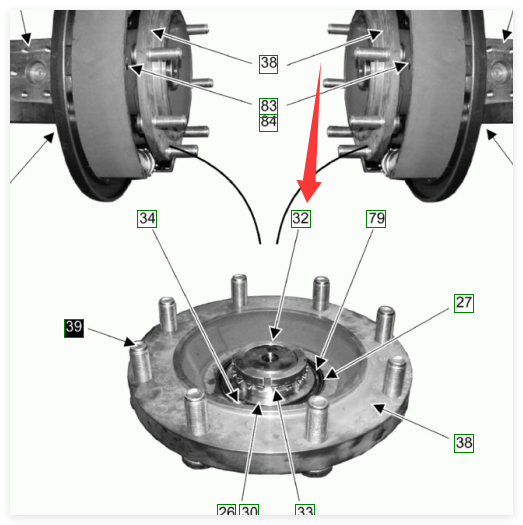 38
83
84
34
32
79
27
39
38
26
30
33