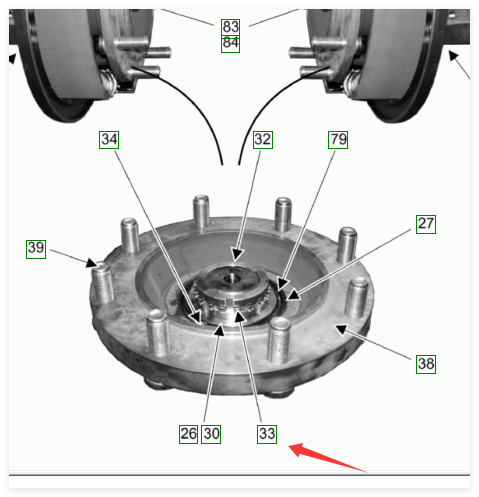 83
84
34
32
79
27
39
38
26 30
33