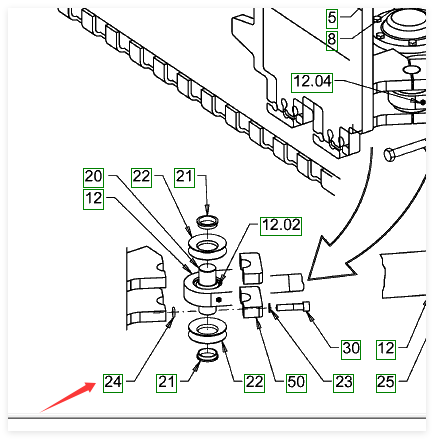 5
8
12.04
20
22
21
12
12.02
30
12
24
21
22
50
23
25