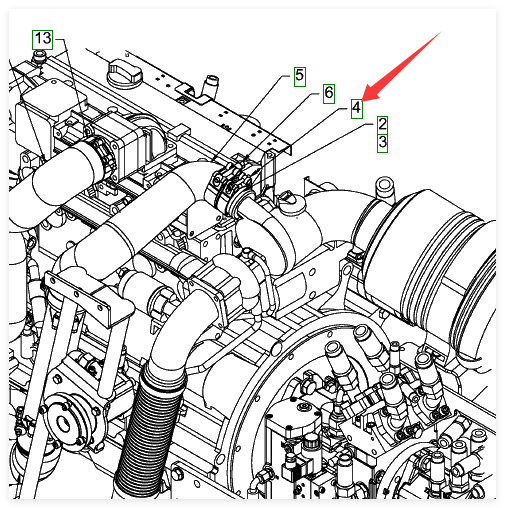 13
5
6
4
2
3