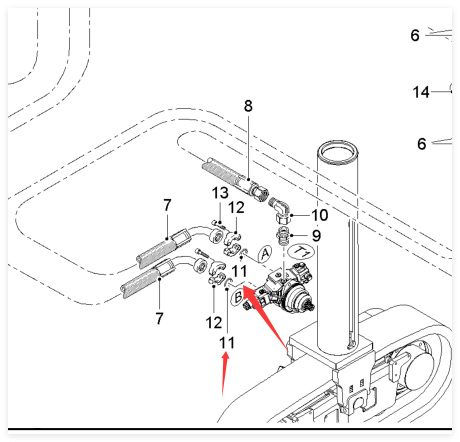 6
14
6
8
13
12
7
10
9
A
T1
11
B
7
12
11