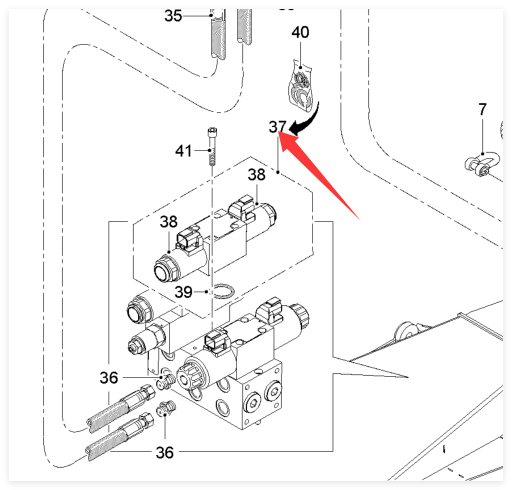 35
40
7
37
41
38
38
39
36
36