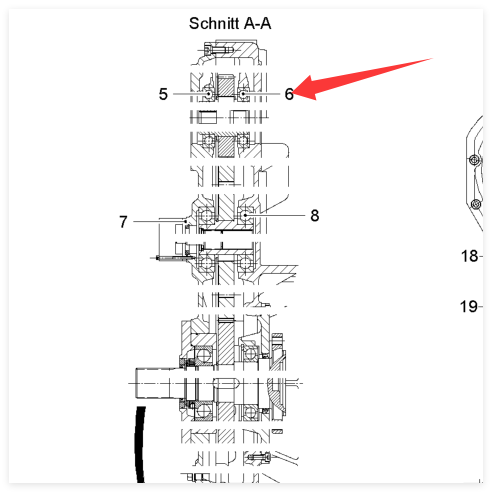 Schnitt A-A

5

6

7

8

18

19