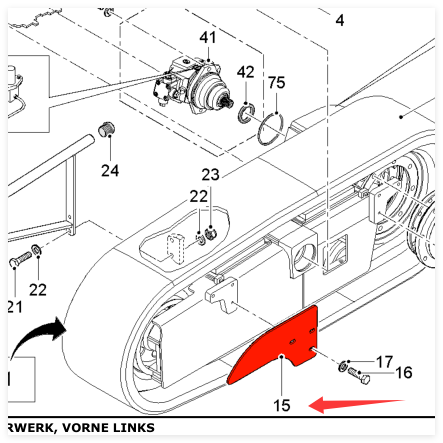 4
41
42
75
24
23
22
22
21
17
16
15
RWERK, VORNE LINKS