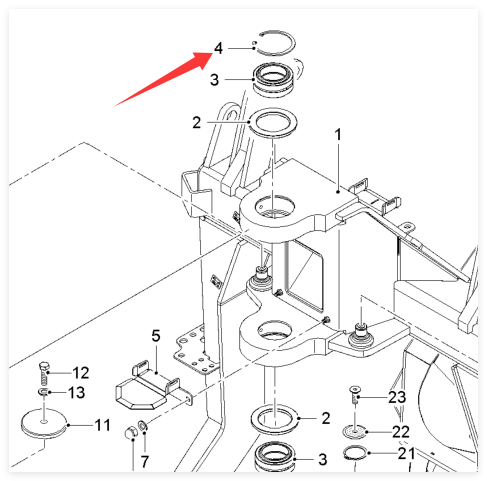 4
3
2
1
5
12
13
11
7
2
3
23
22
21