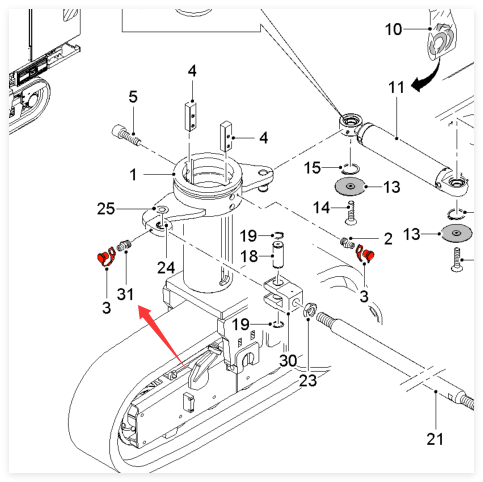 10
11
4
5
4
1
15
13
14
25
19
2
13
18
24
31
3
3
19
30
23
21