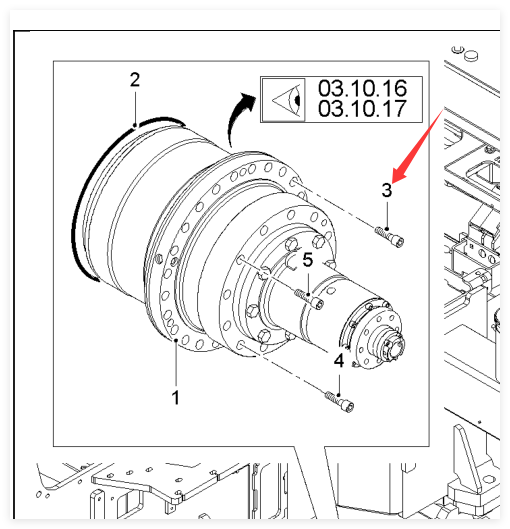 2

03.10.16
03.10.17

3

5

4

1