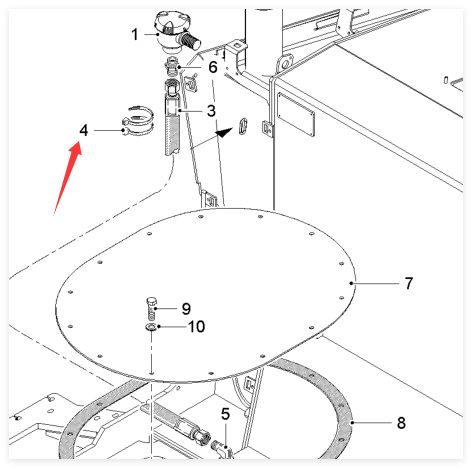 1
6
3
4
7
9
10
5
8