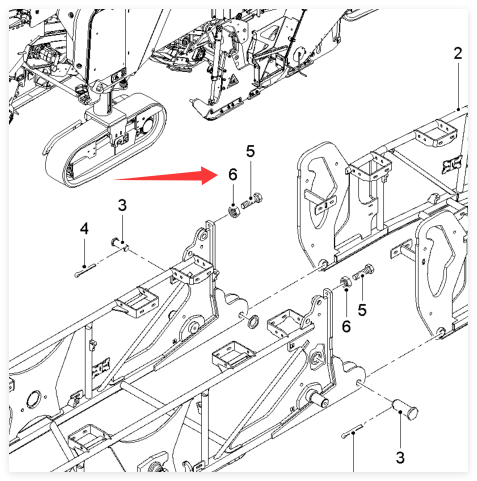 2
5
6
3
4
5
6
3