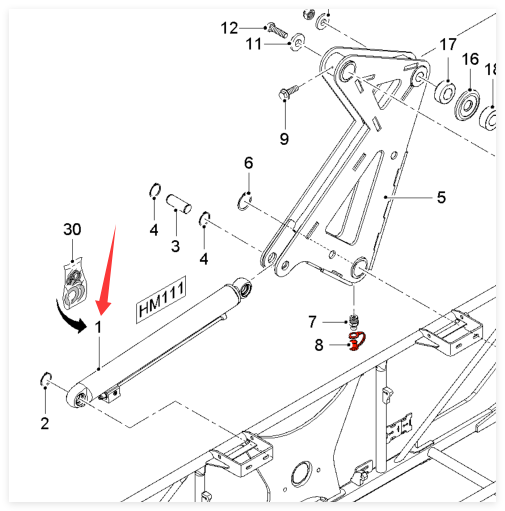 12
11
17
16
18
9
6
5
4
3
4
30
HM111
1
7
8
2