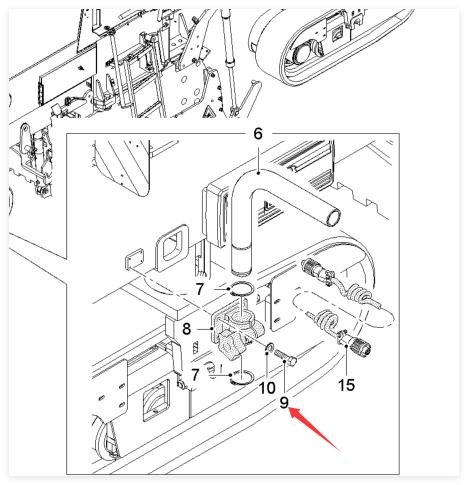 6
7
8
7
10
9
15