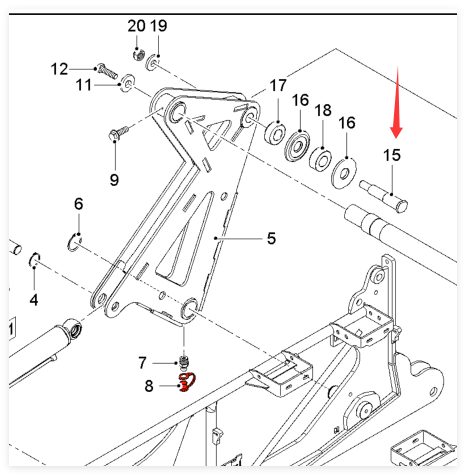 20 19
12
11
17
16
18
16
15
9
6
5
4
1
7
8