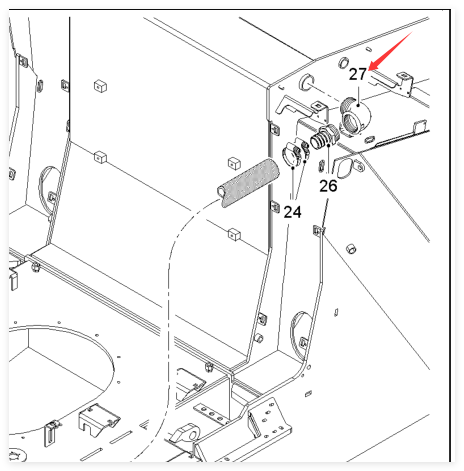 27
26
24