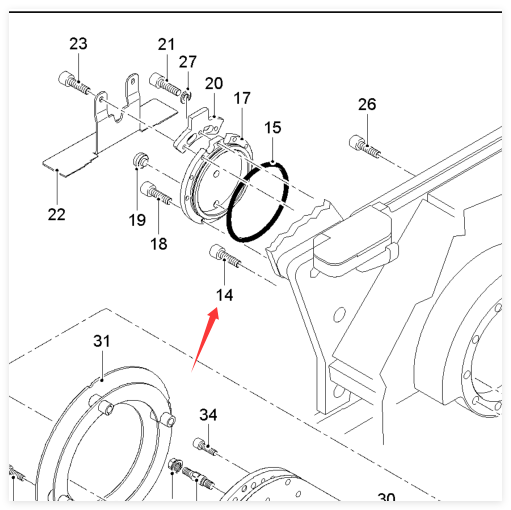 23
21
27
20
17
15
26
22
19
18
14
31
34
30