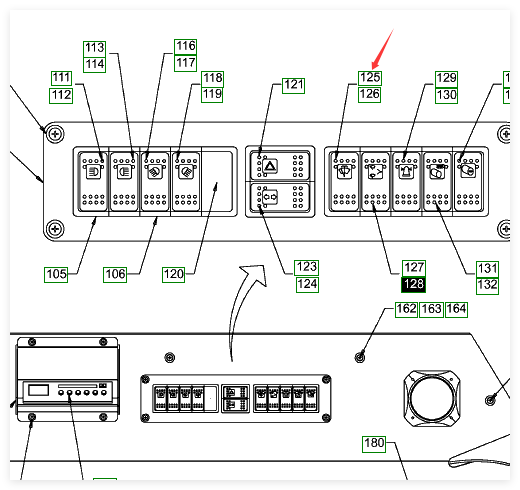 113
114
116
117
111
112
118
119
121
125
126
129
130
105
106
120
123
124
127
128
131
132
162 163 164
180