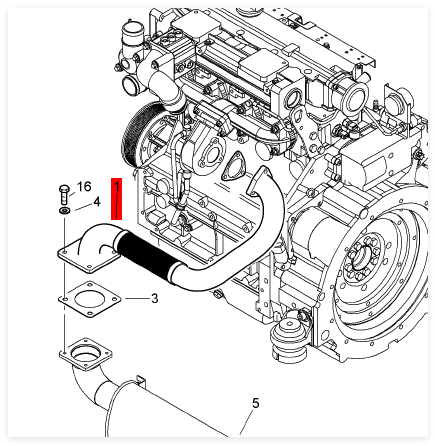 16
1
4
3
5