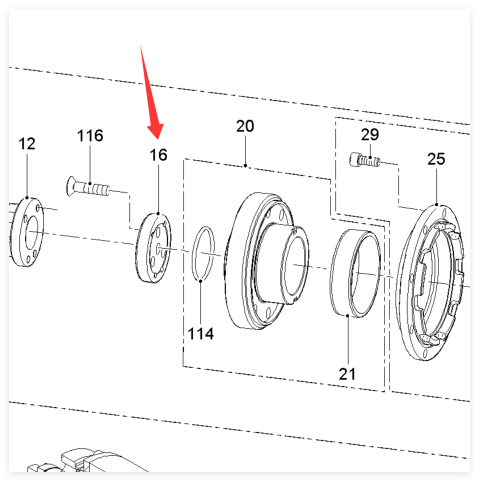 12
116
16
20
29
25
114
21