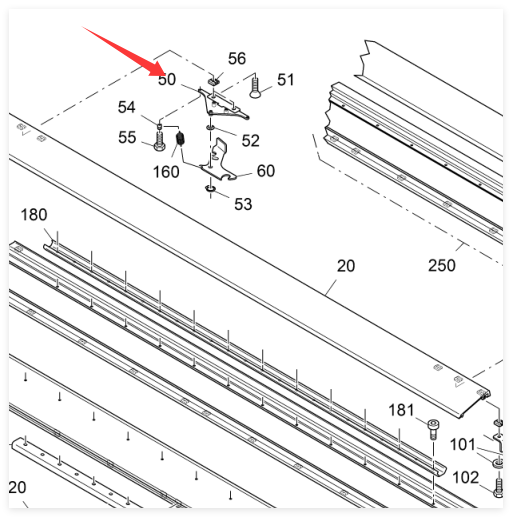 56
50
51
54
55
52
160
60
53
180
20
250
181
101
102
20