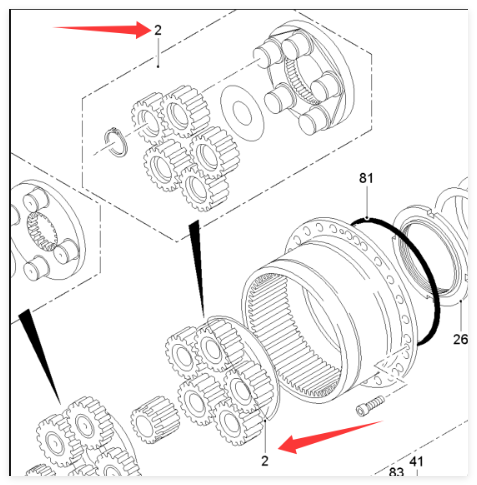 2
81
26
2
41
83