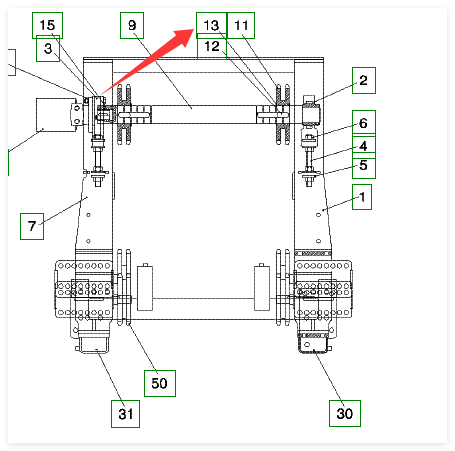 15
3
9
13
11
12
2
6
4
5
1
7
50
31
30