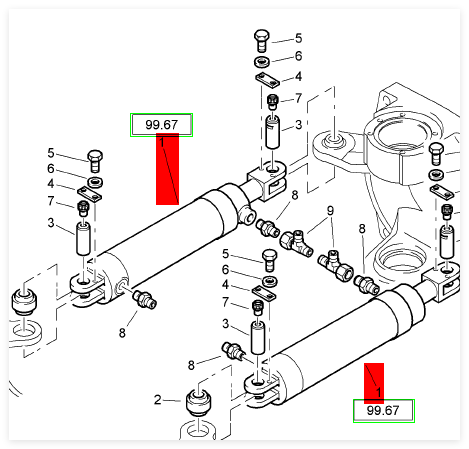 5
6
4
7
3
99.67
1
5
6
4
7
3
8
9
8
5
6
4
7
3
8
8
2
1
99.67