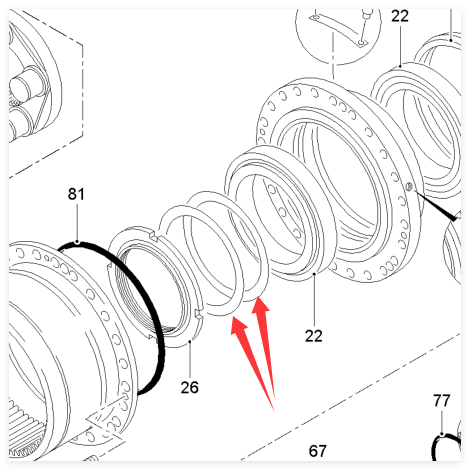 22
81
22
26
77
67