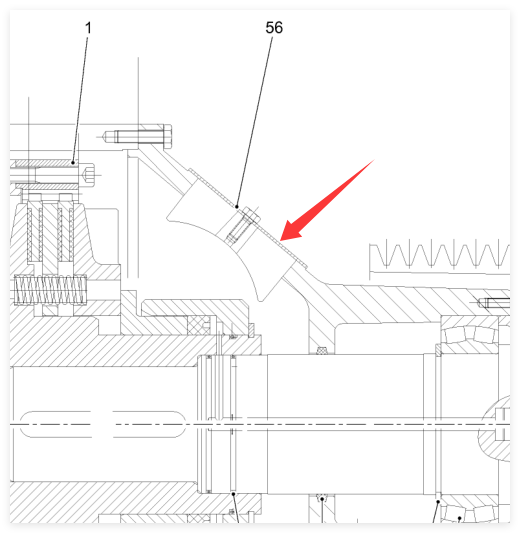 1
56