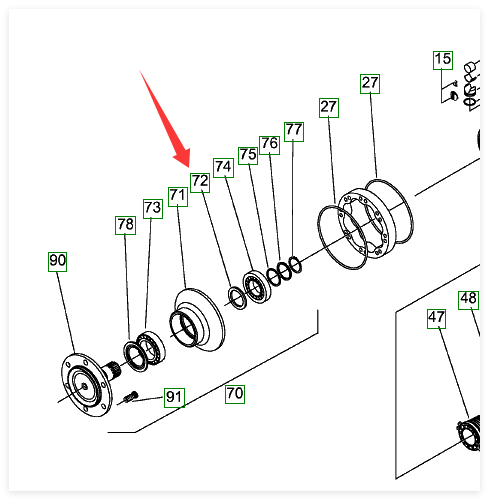 15
27
27
77
76
75
74
72
71
73
78
90
48
47
91
70