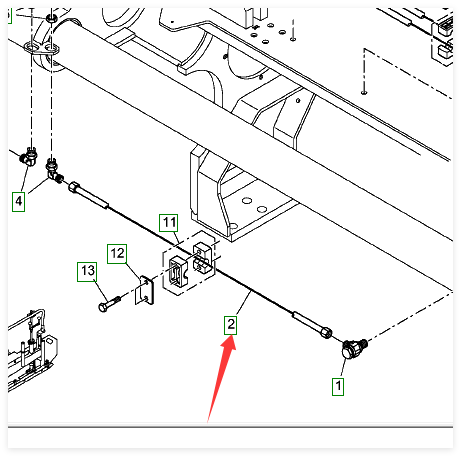 4
11
12
13
2
1