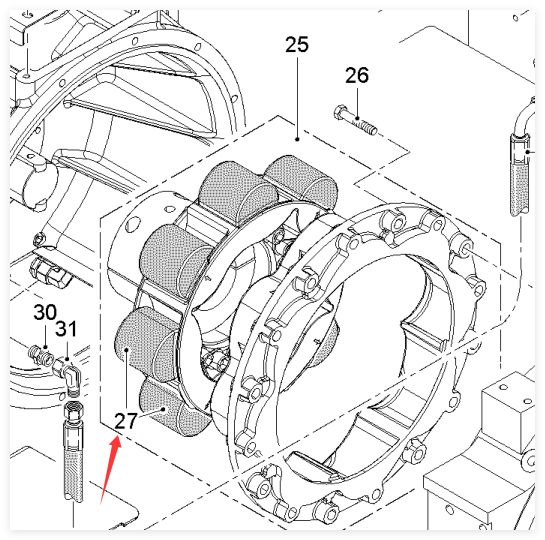 25
26
30
31
27