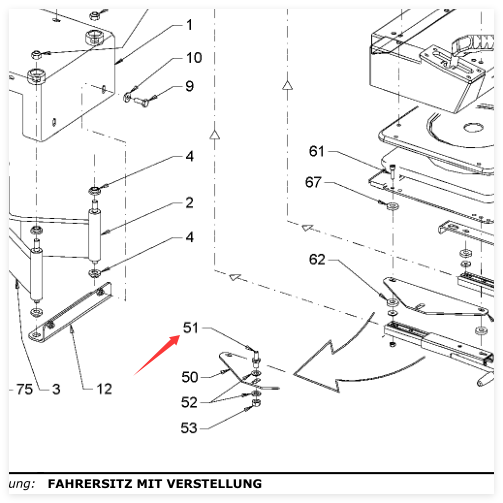 1
10
9
4
2
4
61
67
62
51
50
52
53
75
3
12

ung: FAHRERSITZ MIT VERSTELLUNG