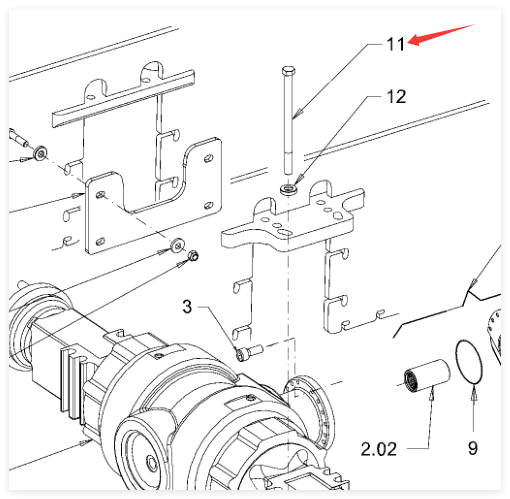 11
12
3
2.02
9