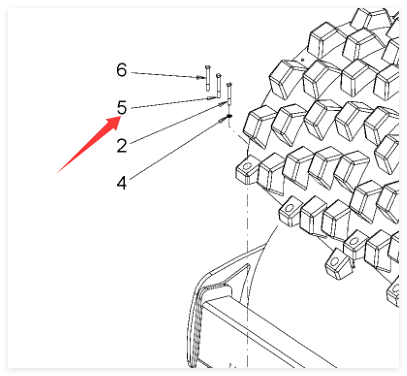 6
5
2
4