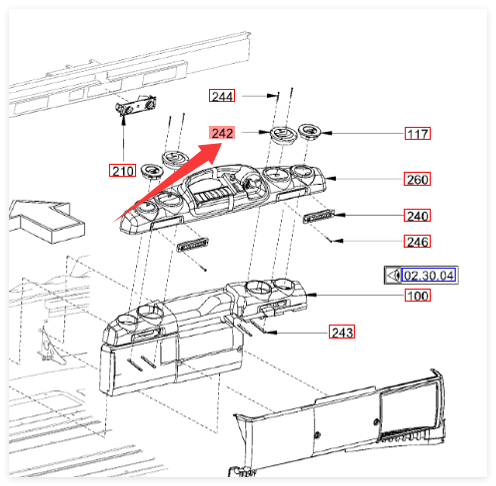 244

242

117

210

260

240

246

02.30.04

100

243