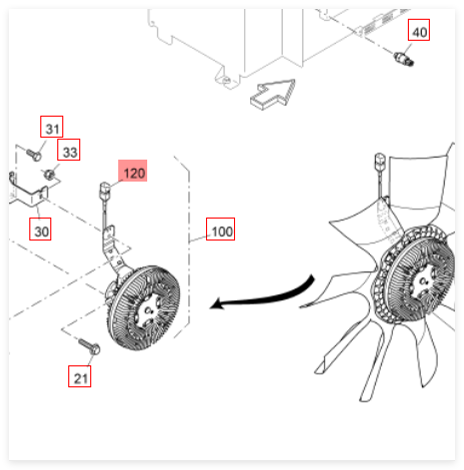 40

31

33

120

30

100

21