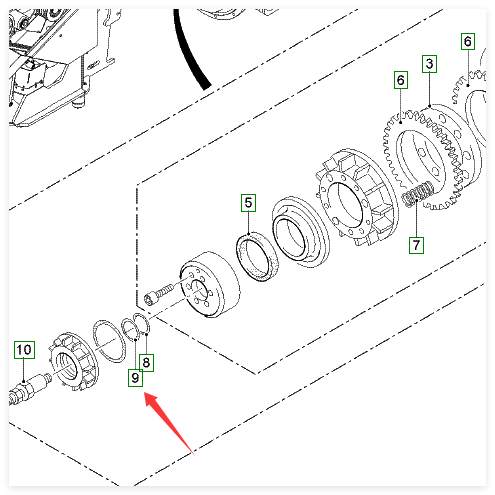 6
3
6
5
7
10
8
9