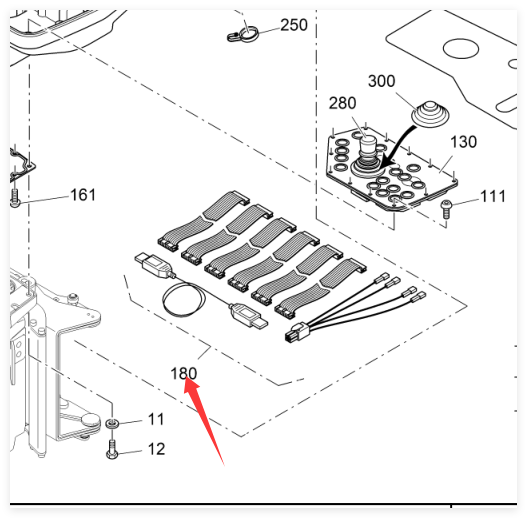 250
300
280
130
161
111
180
11
12