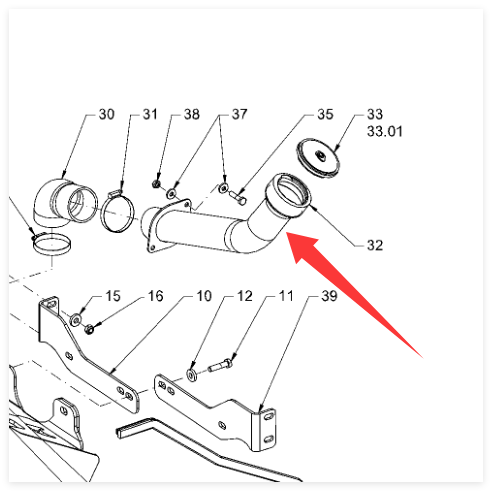 30
31
38
37
35
33
33.01
32
15
16
10
12
11
39